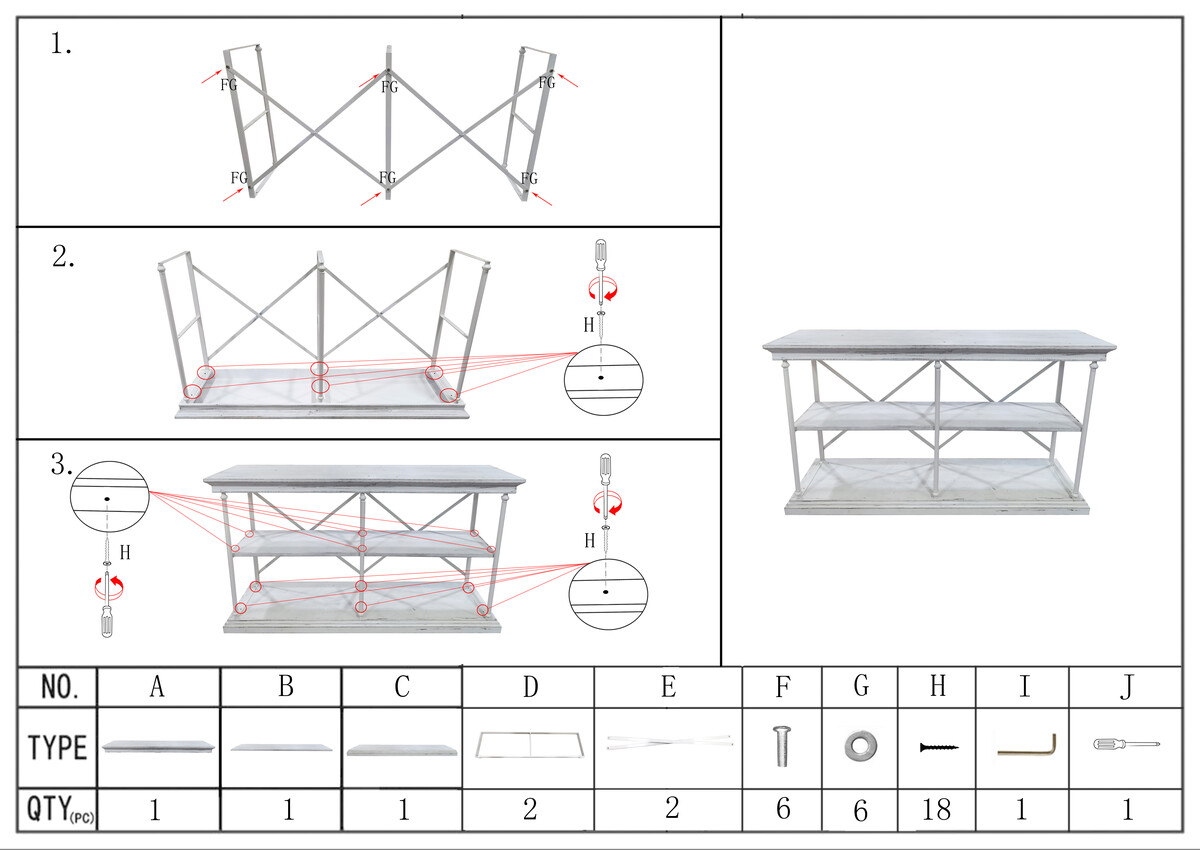 1.

FG FG FG
FG FG FG

2.

H

3.

H

H

| NO. | A | B | C | D | E | F | G | H | I | J |
|---|---|---|---|---|---|---|---|---|---|---|
| TYPE | | | | | | | | | | |
| QTY(PC) | 1 | 1 | 1 | 2 | 2 | 6 | 6 | 18 | 1 | 1 |