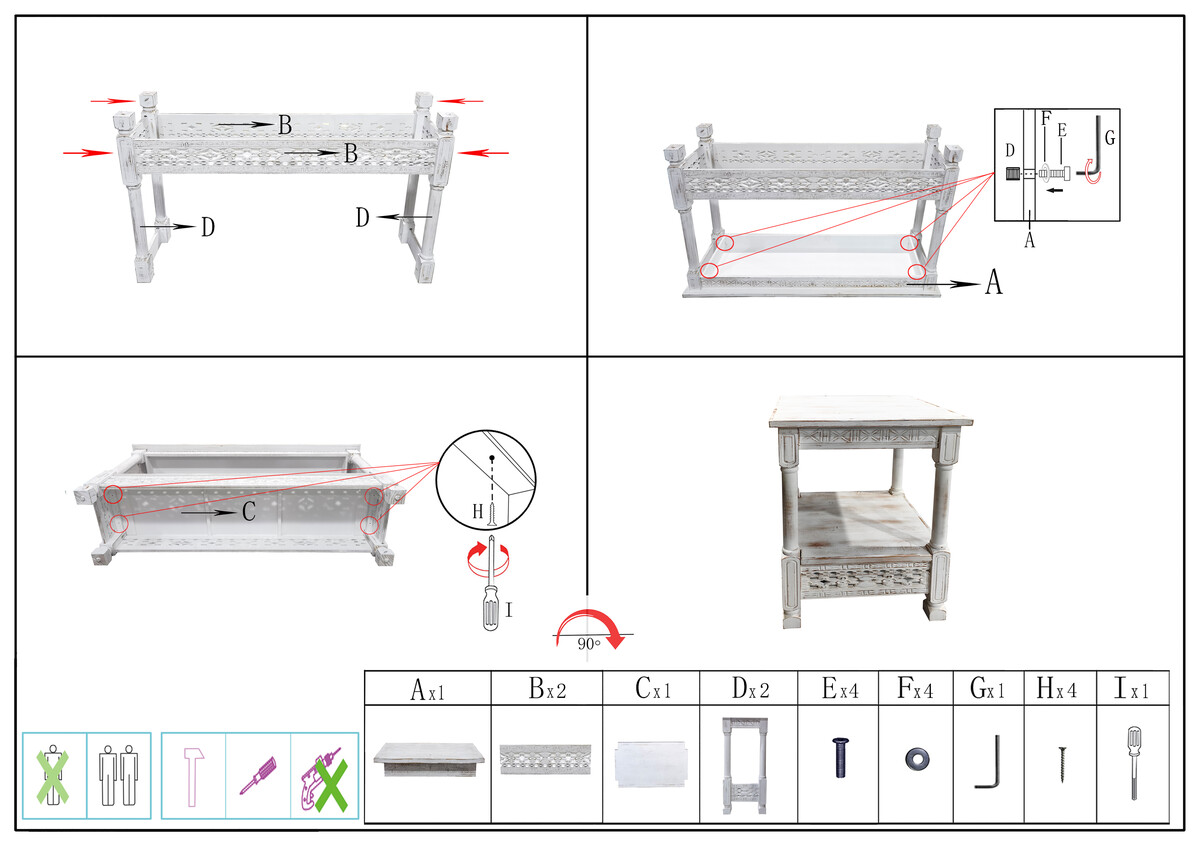 B
B
D
D

D
F
E
G
A
A

C
H
I
90°

| Ax1 | Bx2 | Cx1 | Dx2 | Ex4 | Fx4 | Gx1 | Hx4 | Ix1 |
|---|---|---|---|---|---|---|---|---|
| | | | | | | | | |