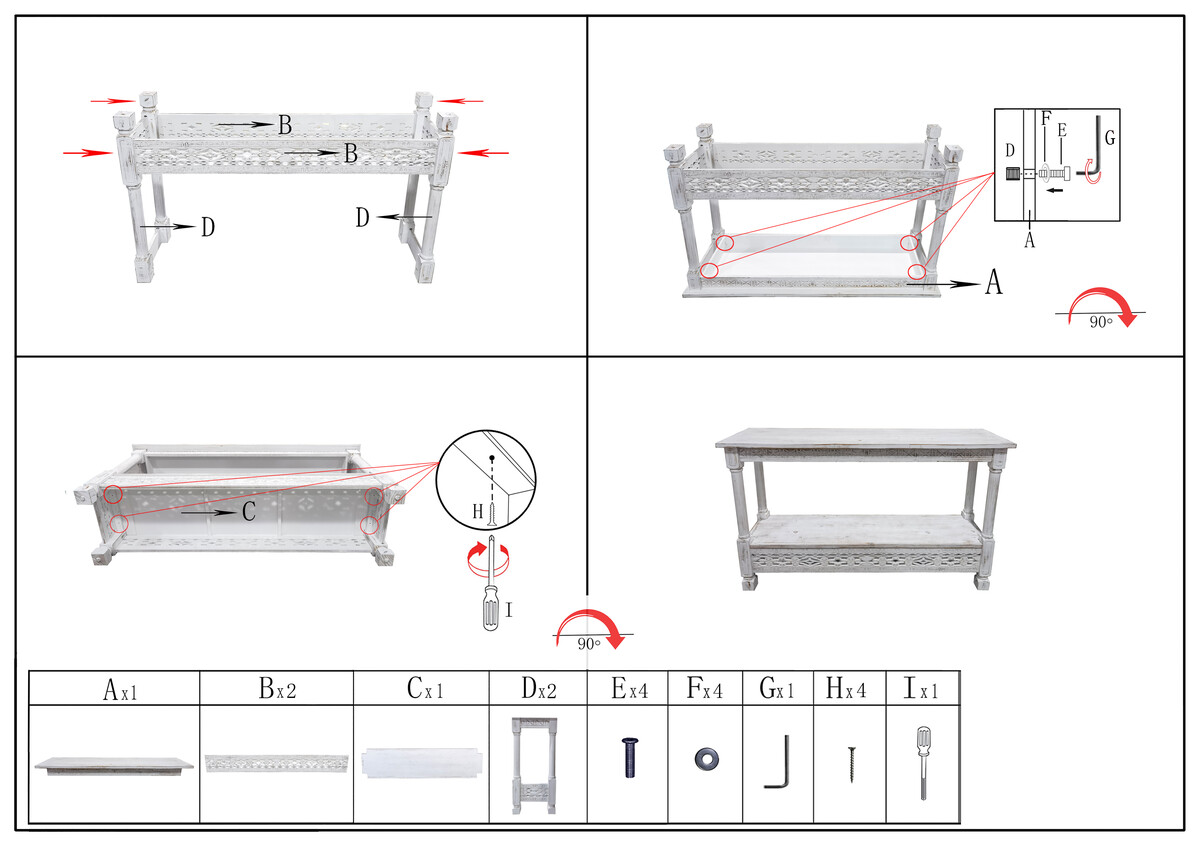 B
B
D
D

D
F
E
G
A
A
90°

C
H
I
90°

| Ax1 | Bx2 | Cx1 | Dx2 | Ex4 | Fx4 | Gx1 | Hx4 | Ix1 |
|---|---|---|---|---|---|---|---|---|
| | | | | | | | | |